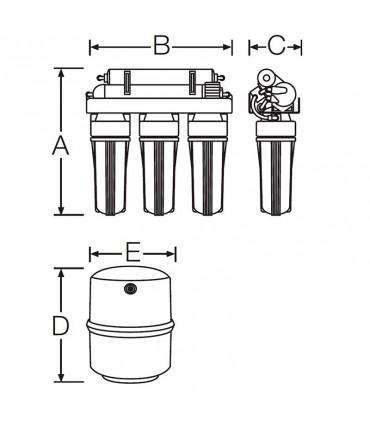 B
C
A
E
D